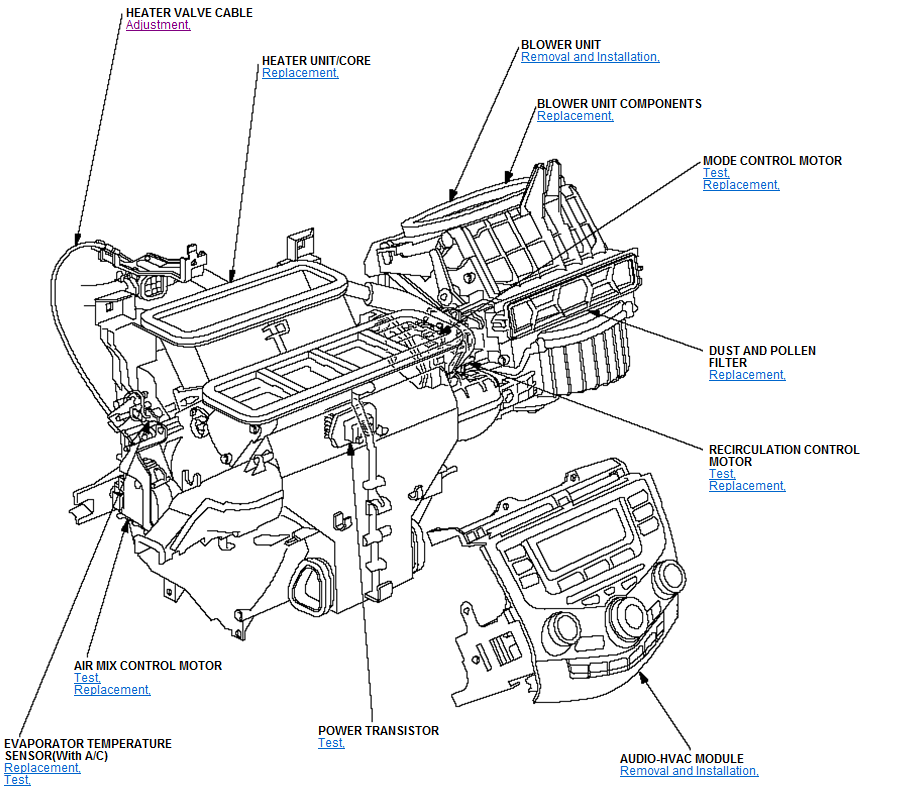 HEATER VALVE CABLE
Adjustment,

HEATER UNIT/CORE
Replacement,

BLOWER UNIT
Removal and Installation,

BLOWER UNIT COMPONENTS
Replacement,

MODE CONTROL MOTOR
Test,
Replacement,

DUST AND POLLEN FILTER
Replacement,

RECIRCULATION CONTROL MOTOR
Test,
Replacement,

AIR MIX CONTROL MOTOR
Test,
Replacement,

EVAPORATOR TEMPERATURE SENSOR(With A/C)
Replacement,
Test,

POWER TRANSISTOR
Test,

AUDIO-HVAC MODULE
Removal and Installation,