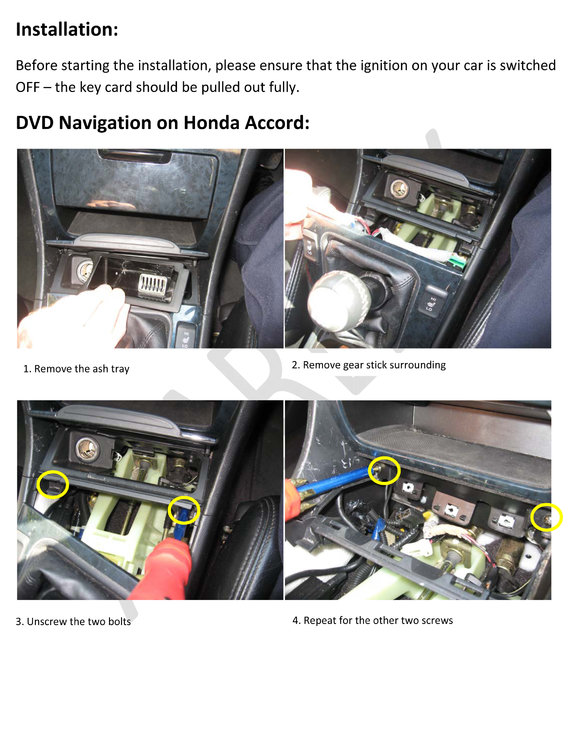 Installation:

Before starting the installation, please ensure that the ignition on your car is switched OFF – the key card should be pulled out fully.

DVD Navigation on Honda Accord:

1. Remove the ash tray

2. Remove gear stick surrounding

3. Unscrew the two bolts

4. Repeat for the other two screws