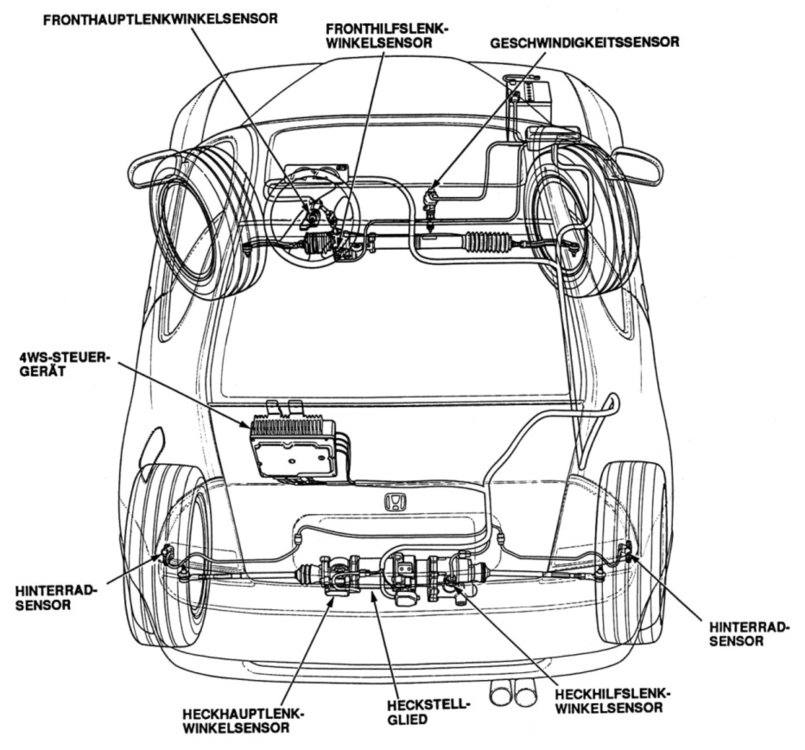 FRONTHAUPTLENKWINKELSENSOR

FRONTHILFSLENK-WINKELSENSOR

GESCHWINDIGKEITSSENSOR

4WS-STEUER-GERÄT

HINTERRAD-SENSOR

HINTERRAD-SENSOR

HECKHAUPTLENK-WINKELSENSOR

HECKSTELL-GLIED

HECKHILFSLENK-WINKELSENSOR