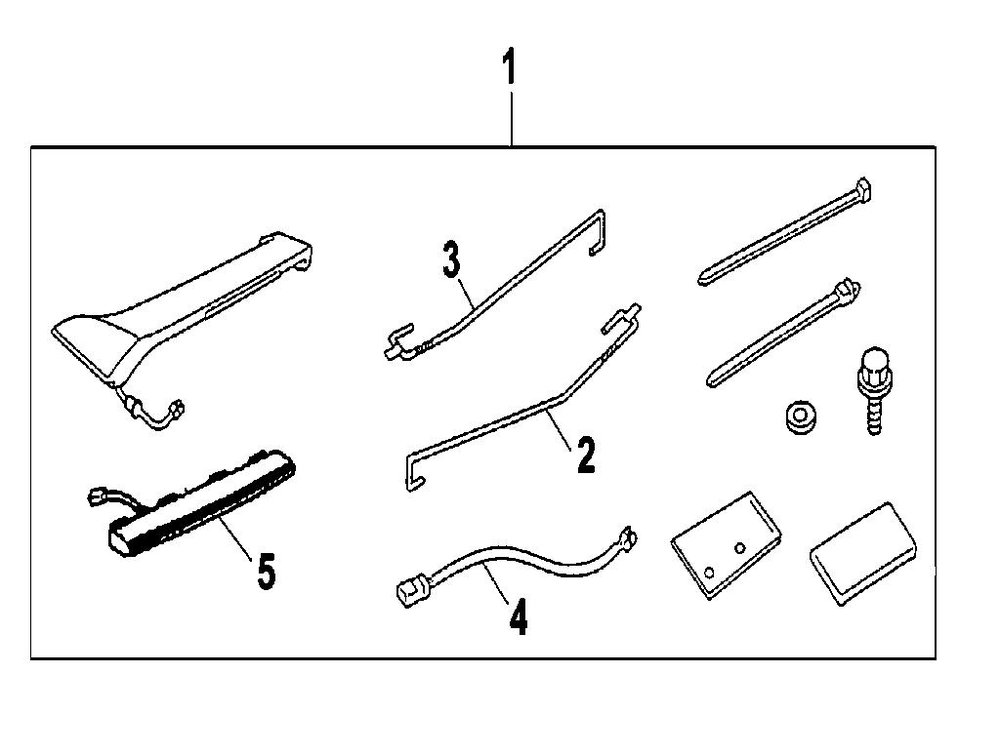 1
3
2
5
4