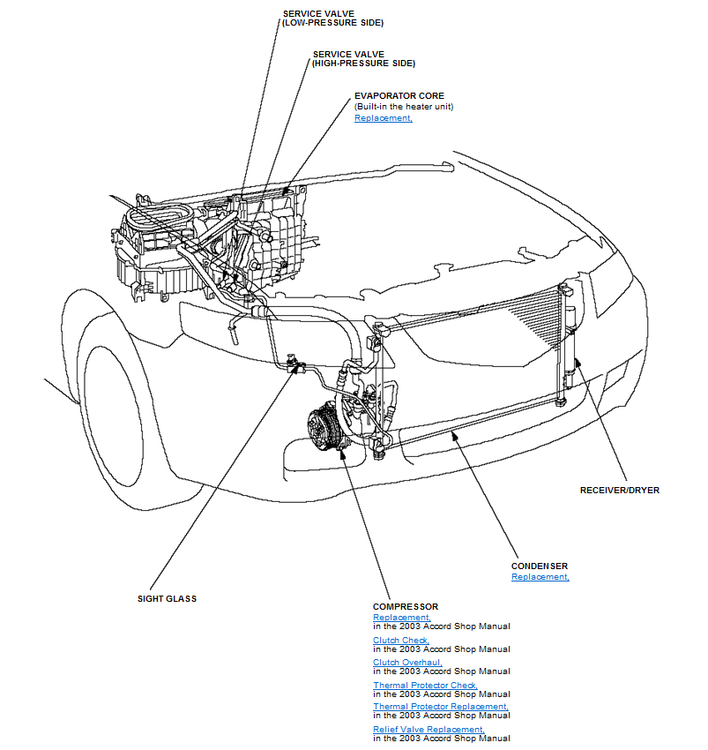 SERVICE VALVE
(LOW-PRESSURE SIDE)

SERVICE VALVE
(HIGH-PRESSURE SIDE)

EVAPORATOR CORE
(Built-in the heater unit)
Replacement,

RECEIVER/DRYER

CONDENSER
Replacement,

SIGHT GLASS

COMPRESSOR
Replacement,
in the 2003 Accord Shop Manual
Clutch Check,
in the 2003 Accord Shop Manual
Clutch Overhaul,
in the 2003 Accord Shop Manual
Thermal Protector Check,
in the 2003 Accord Shop Manual
Thermal Protector Replacement,
in the 2003 Accord Shop Manual
Relief Valve Replacement,
in the 2003 Accord Shop Manual