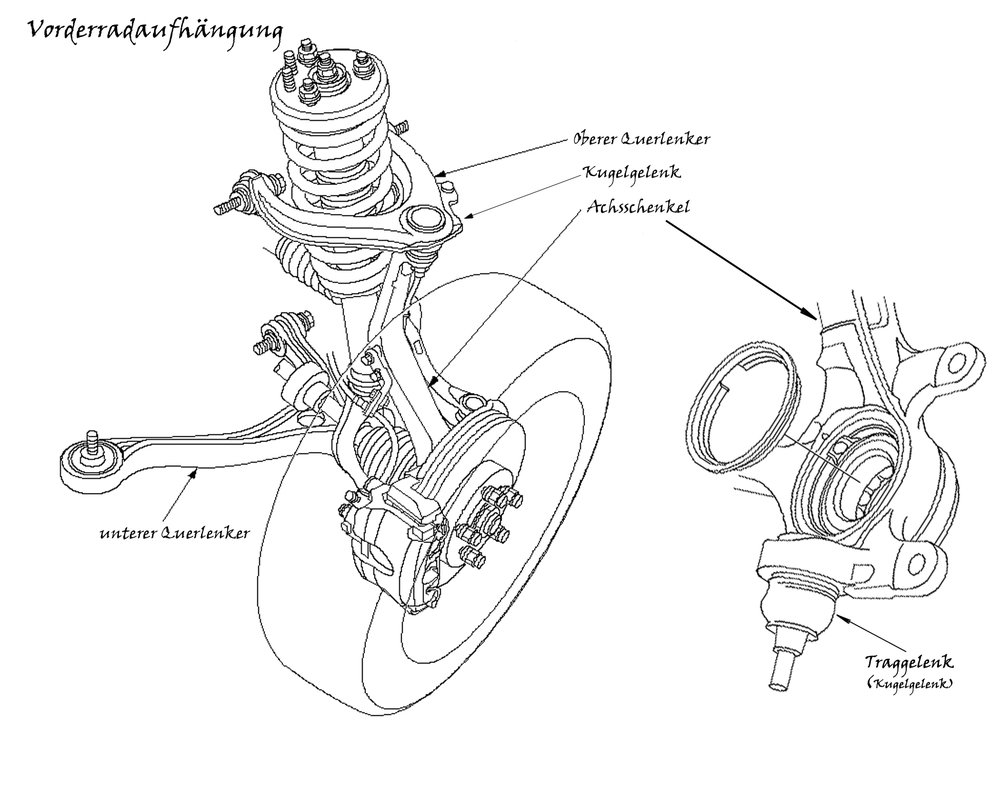 Vorderradaufhängung

Oberer Querlenker

Kugelgelenk

Achsschenkel

unterer Querlenker

Traggelenk
(Kugelgelenk)