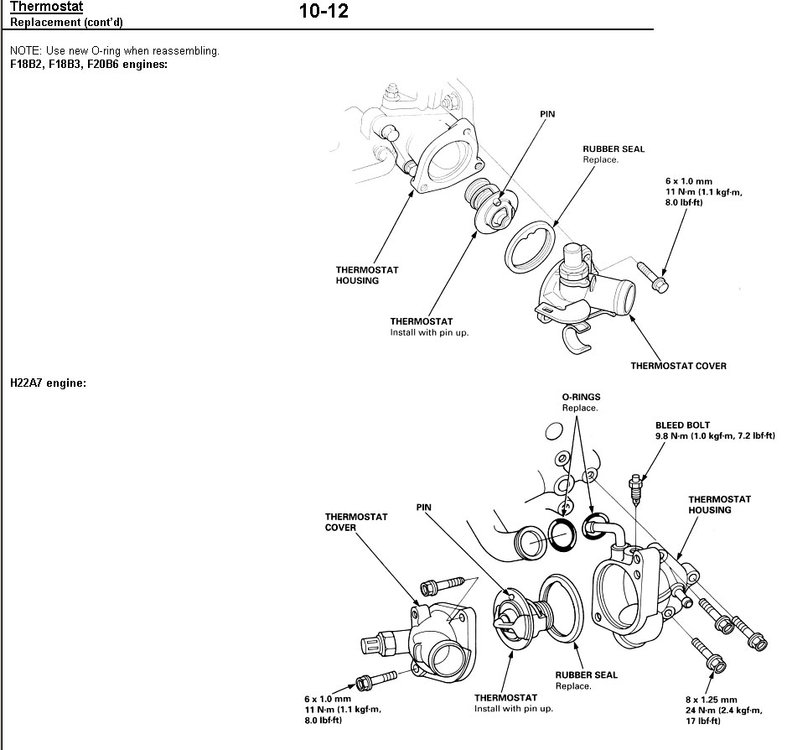 Thermostat
Replacement (cont'd)

10-12

NOTE: Use new O-ring when reassembling.
F18B2, F18B3, F20B6 engines:

PIN

RUBBER SEAL
Replace.

6 x 1.0 mm
11 N·m (1.1 kgf·m, 8.0 lbf·ft)

THERMOSTAT HOUSING

THERMOSTAT
Install with pin up.

THERMOSTAT COVER

H22A7 engine:

O-RINGS
Replace.

BLEED BOLT
9.8 N·m (1.0 kgf·m, 7.2 lbf·ft)

THERMOSTAT HOUSING

THERMOSTAT COVER

PIN

6 x 1.0 mm
11 N·m (1.1 kgf·m, 8.0 lbf·ft)

THERMOSTAT
Install with pin up.

RUBBER SEAL
Replace.

8 x 1.25 mm
24 N·m (2.4 kgf·m, 17 lbf·ft)