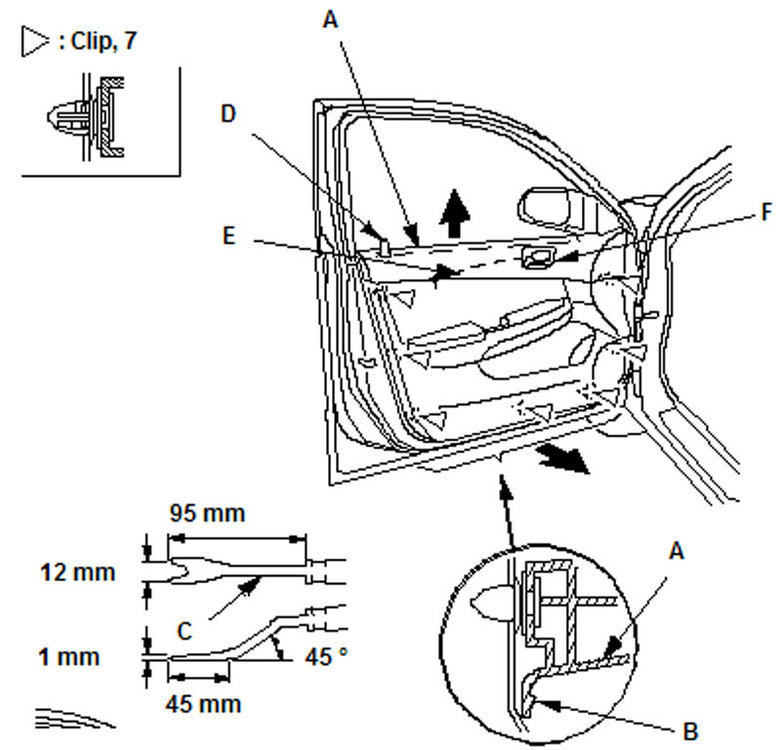 : Clip, 7

A

D

E

F

95 mm

12 mm

C

1 mm

45 °

45 mm

A

B