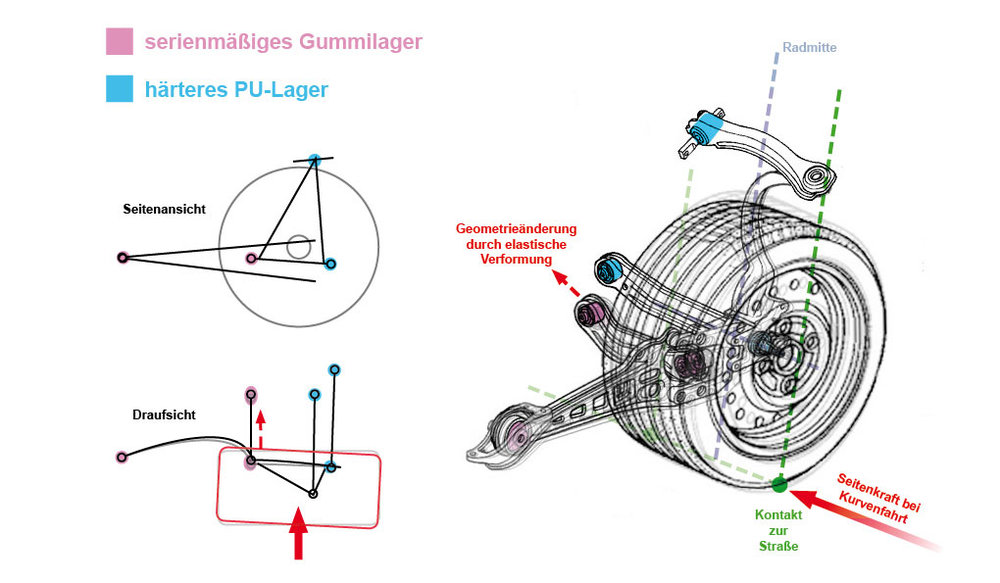 serienmäßiges Gummilager

härteres PU-Lager

Seitenansicht

Draufsicht

Radmitte

Geometrieänderung durch elastische Verformung

Kontakt zur Straße

Seitenkraft bei Kurvenfahrt