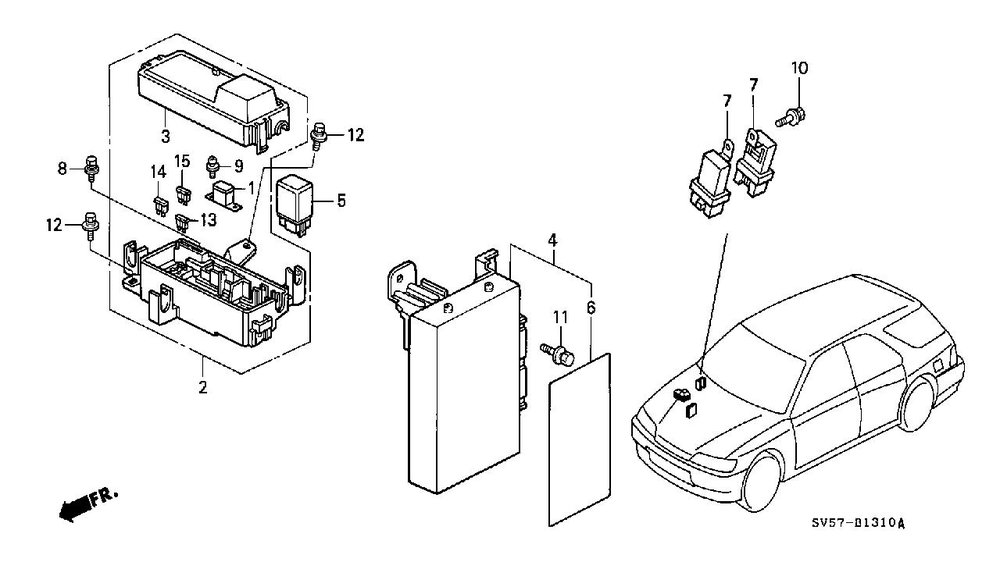 3
12
8
15
9
14
1
5
13
12
2
4
11
6
7
7
10
FR.
SV57-B1310A