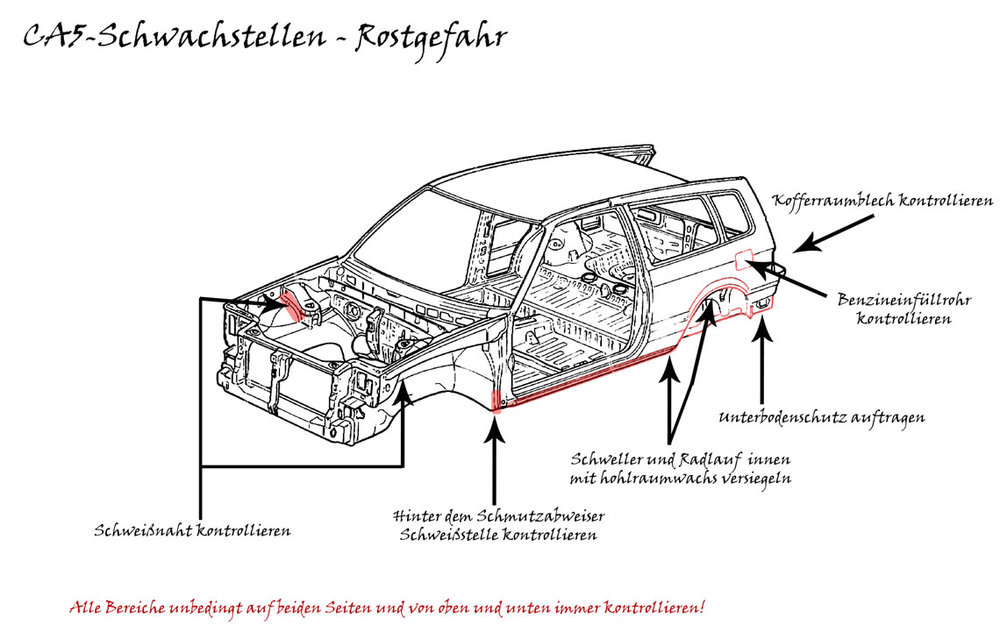 CA5-Schwachstellen - Rostgefahr

Kofferraumblech kontrollieren

Benzineinfüllrohr kontrollieren

Unterbodenschutz auftragen

Schweller und Radlauf innen mit hohlraumwachs versiegeln

Hinter dem Schmutzabweiser Schweißstelle kontrollieren

Schweißnaht kontrollieren

Alle Bereiche unbedingt auf beiden Seiten und von oben und unten immer kontrollieren!