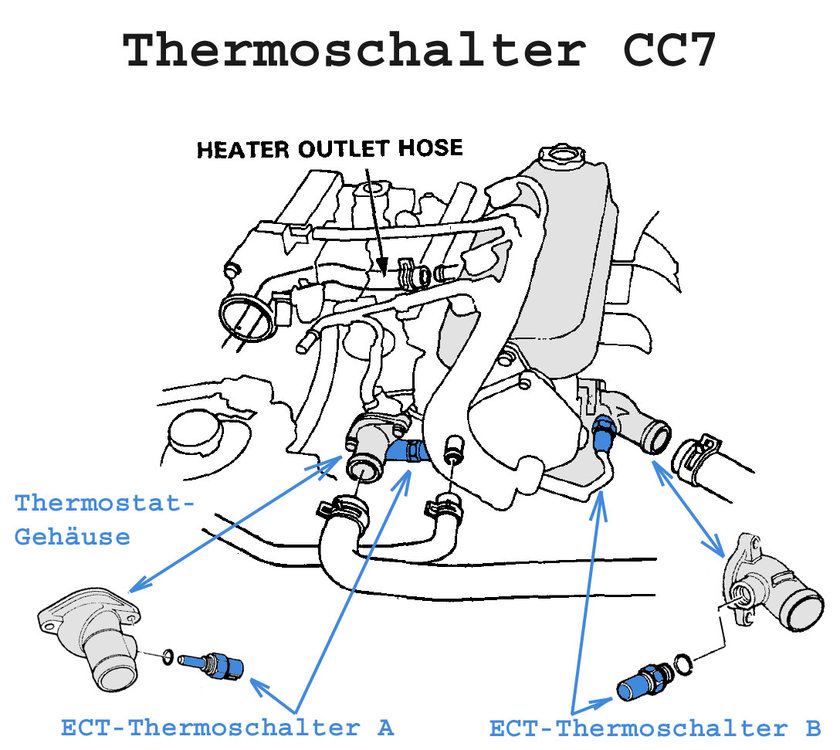 Thermoschalter CC7

HEATER OUTLET HOSE

Thermostat-Gehäuse

ECT-Thermoschalter A

ECT-Thermoschalter B