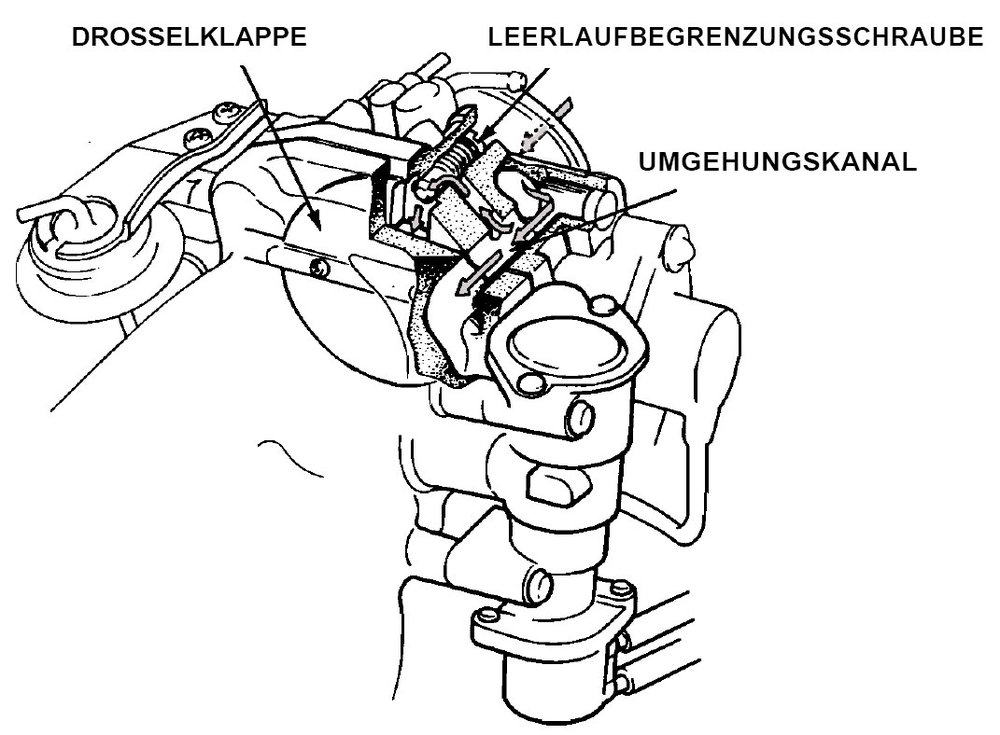 DROSSELKLAPPE

LEERLAUFBEGRENZUNGSSCHRAUBE

UMGEHUNGSKANAL