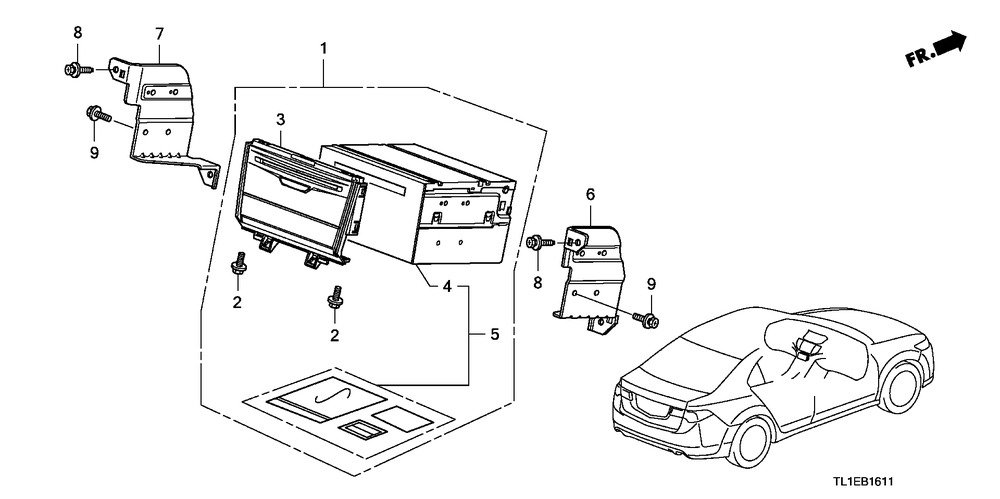 8
7
1
FR.
9
3
6
8
9
2
4
2
5
TL1EB1611