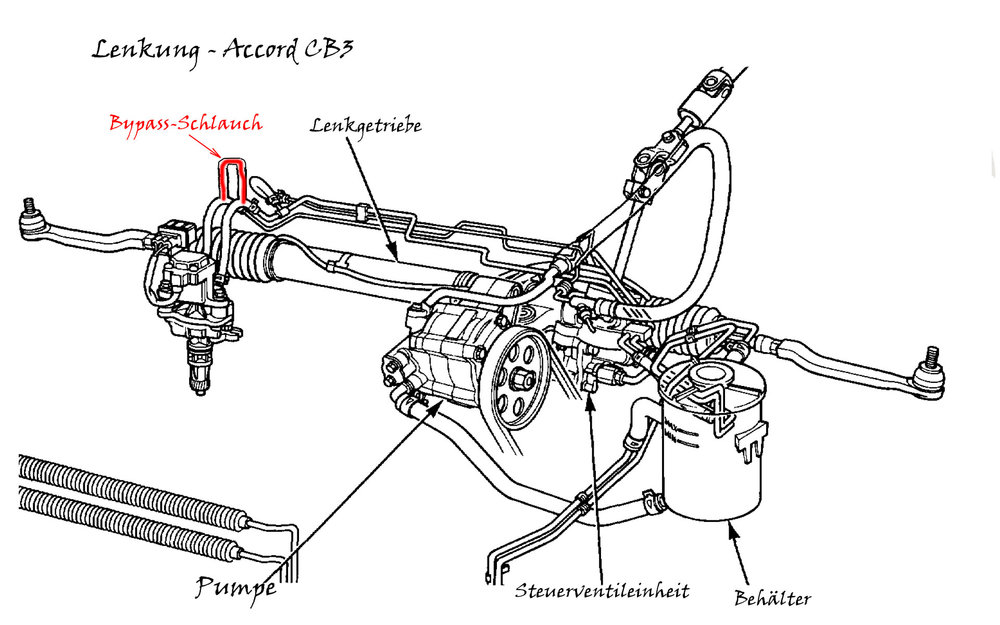 Lenkung - Accord CB3

Bypass-Schlauch

Lenkgetriebe

Pumpe

Steuerventileinheit

Behälter