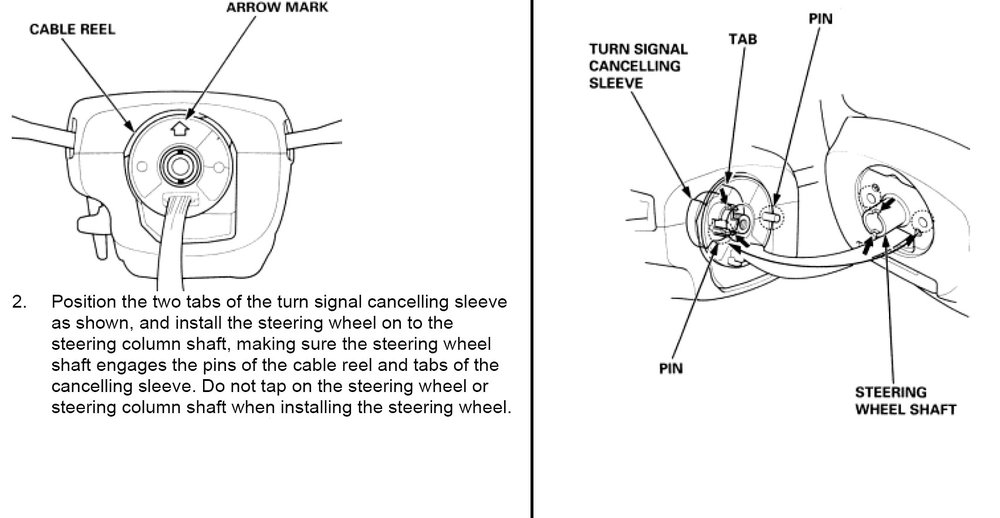 ARROW MARK

CABLE REEL

2. Position the two tabs of the turn signal cancelling sleeve as shown, and install the steering wheel on to the steering column shaft, making sure the steering wheel shaft engages the pins of the cable reel and tabs of the cancelling sleeve. Do not tap on the steering wheel or steering column shaft when installing the steering wheel.

PIN

TAB

TURN SIGNAL CANCELLING SLEEVE

PIN

STEERING WHEEL SHAFT