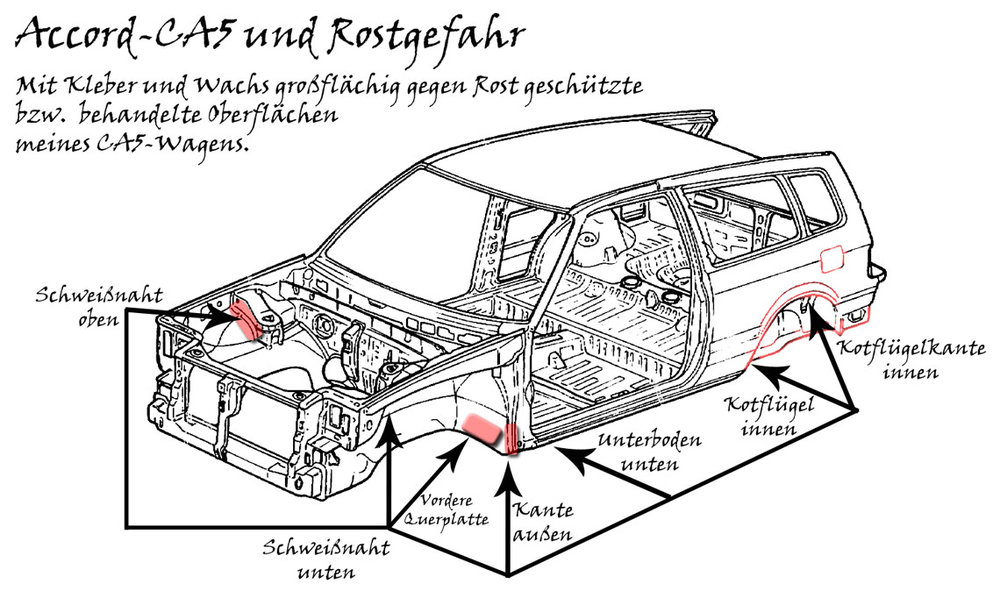 Accord-CA5 und Rostgefahr

Mit Kleber und Wachs großflächig gegen Rost geschützte bzw. behandelte Oberflächen meines CA5-Wagens.

Schweißnaht oben

Kotflügelkante innen

Kotflügel innen

Unterboden unten

Vordere Querplatte

Kante außen

Schweißnaht unten