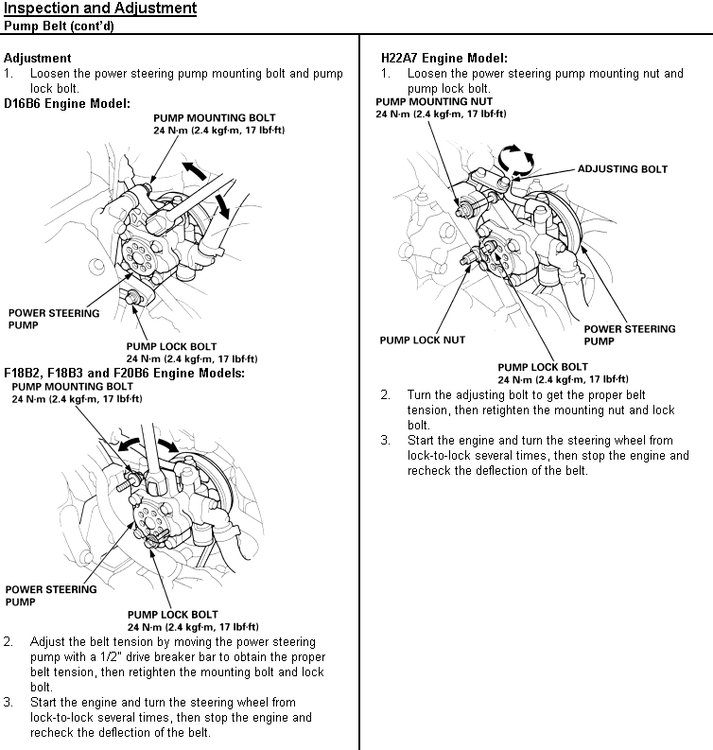 Inspection and Adjustment
Pump Belt (cont'd)

Adjustment
1. Loosen the power steering pump mounting bolt and pump lock bolt.
D16B6 Engine Model:

PUMP MOUNTING BOLT
24 N·m (2.4 kgf·m, 17 lbf·ft)

POWER STEERING PUMP

PUMP LOCK BOLT
24 N·m (2.4 kgf·m, 17 lbf·ft)

F18B2, F18B3 and F20B6 Engine Models:
PUMP MOUNTING BOLT
24 N·m (2.4 kgf·m, 17 lbf·ft)

POWER STEERING PUMP

PUMP LOCK BOLT
24 N·m (2.4 kgf·m, 17 lbf·ft)

2. Adjust the belt tension by moving the power steering pump with a 1/2" drive breaker bar to obtain the proper belt tension, then retighten the mounting bolt and lock bolt.
3. Start the engine and turn the steering wheel from lock-to-lock several times, then stop the engine and recheck the deflection of the belt.

H22A7 Engine Model:
1. Loosen the power steering pump mounting nut and pump lock bolt.
PUMP MOUNTING NUT
24 N·m (2.4 kgf·m, 17 lbf·ft)

ADJUSTING BOLT

POWER STEERING PUMP

PUMP LOCK NUT

PUMP LOCK BOLT
24 N·m (2.4 kgf·m, 17 lbf·ft)

2. Turn the adjusting bolt to get the proper belt tension, then retighten the mounting nut and lock bolt.
3. Start the engine and turn the steering wheel from lock-to-lock several times, then stop the engine and recheck the deflection of the belt.