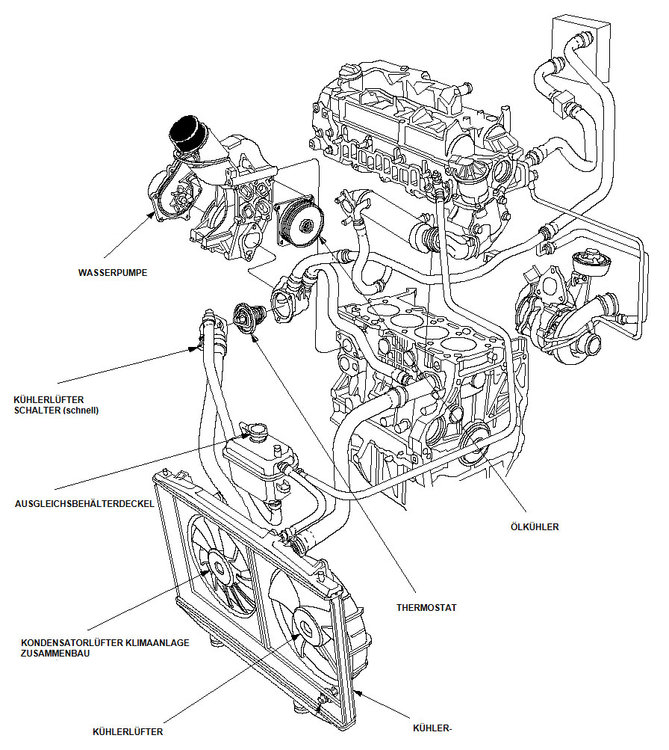 WASSERPUMPE

KÜHLERLÜFTER SCHALTER (schnell)

AUSGLEICHSBEHÄLTERDECKEL

ÖLKÜHLER

THERMOSTAT

KONDENSATORLÜFTER KLIMAANLAGE ZUSAMMENBAU

KÜHLERLÜFTER

KÜHLER-