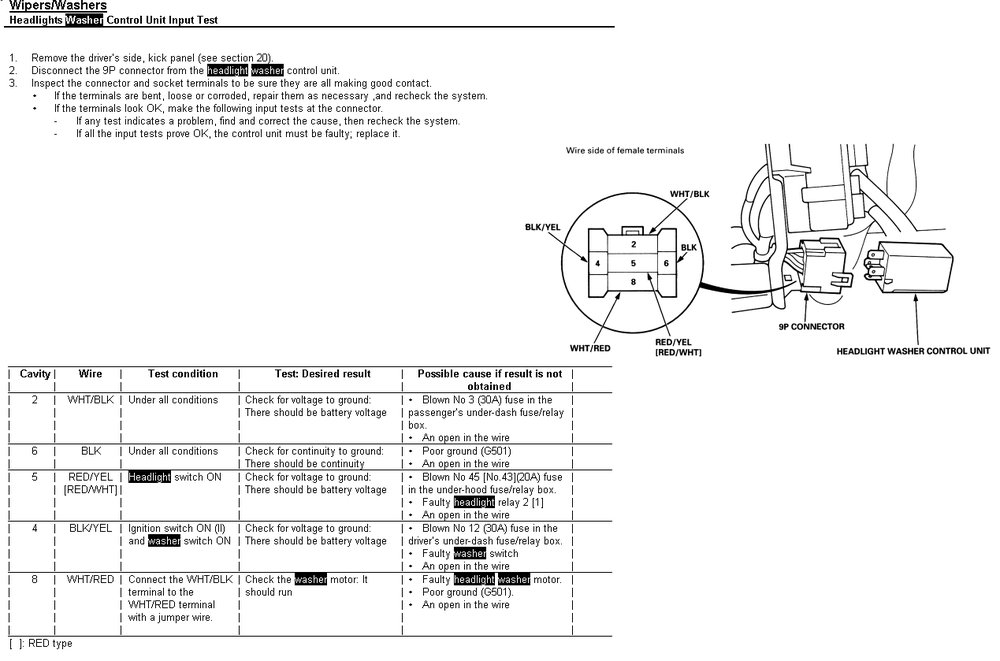 Wipers/Washers
Headlights Washer Control Unit Input Test

1. Remove the driver's side, kick panel (see section 20).
2. Disconnect the 9P connector from the headlight washer control unit.
3. Inspect the connector and socket terminals to be sure they are all making good contact.
• If the terminals are bent, loose or corroded, repair them as necessary ,and recheck the system.
• If the terminals look OK, make the following input tests at the connector.
- If any test indicates a problem, find and correct the cause, then recheck the system.
- If all the input tests prove OK, the control unit must be faulty; replace it.

Wire side of female terminals
WHT/BLK
BLK/YEL
BLK
2
4
5
6
8
WHT/RED
RED/YEL [RED/WHT]
9P CONNECTOR
HEADLIGHT WASHER CONTROL UNIT

| Cavity | Wire | Test condition | Test: Desired result | Possible cause if result is not obtained |
|---|---|---|---|---|
| 2 | WHT/BLK | Under all conditions | Check for voltage to ground: There should be battery voltage | • Blown No 3 (30A) fuse in the passenger's under-dash fuse/relay box. • An open in the wire |
| 6 | BLK | Under all conditions | Check for continuity to ground: There should be continuity | • Poor ground (G501) • An open in the wire |
| 5 | RED/YEL [RED/WHT] | Headlight switch ON | Check for voltage to ground: There should be battery voltage | • Blown No 45 [No.43](20A) fuse in the under-hood fuse/relay box. • Faulty headlight relay 2 [1] • An open in the wire |
| 4 | BLK/YEL | Ignition switch ON (II) and washer switch ON | Check for voltage to ground: There should be battery voltage | • Blown No 12 (30A) fuse in the driver's under-dash fuse/relay box. • Faulty washer switch • An open in the wire |
| 8 | WHT/RED | Connect the WHT/BLK terminal to the WHT/RED terminal with a jumper wire. | Check the washer motor: It should run | • Faulty headlight washer motor. • Poor ground (G501). • An open in the wire |

[ ]: RED type