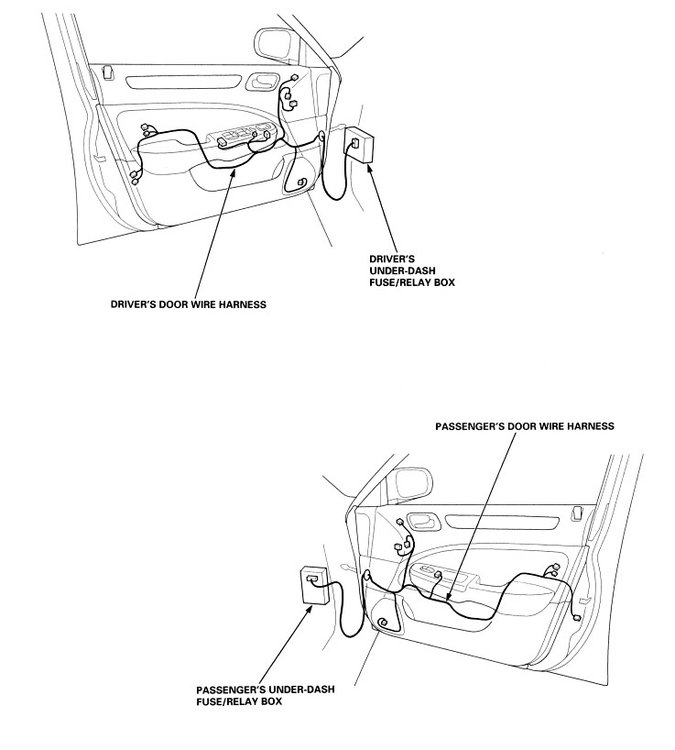 DRIVER'S UNDER-DASH FUSE/RELAY BOX

DRIVER'S DOOR WIRE HARNESS

PASSENGER'S DOOR WIRE HARNESS

PASSENGER'S UNDER-DASH FUSE/RELAY BOX