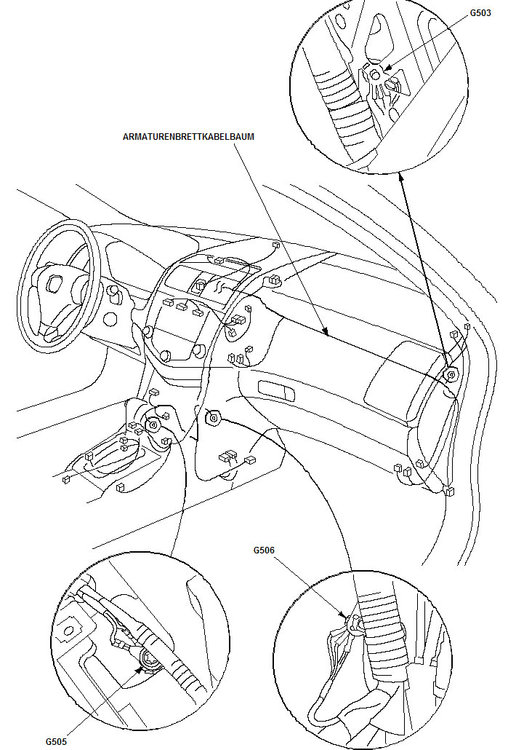 G503

ARMATURENBRETTKABELBAUM

G506

G505