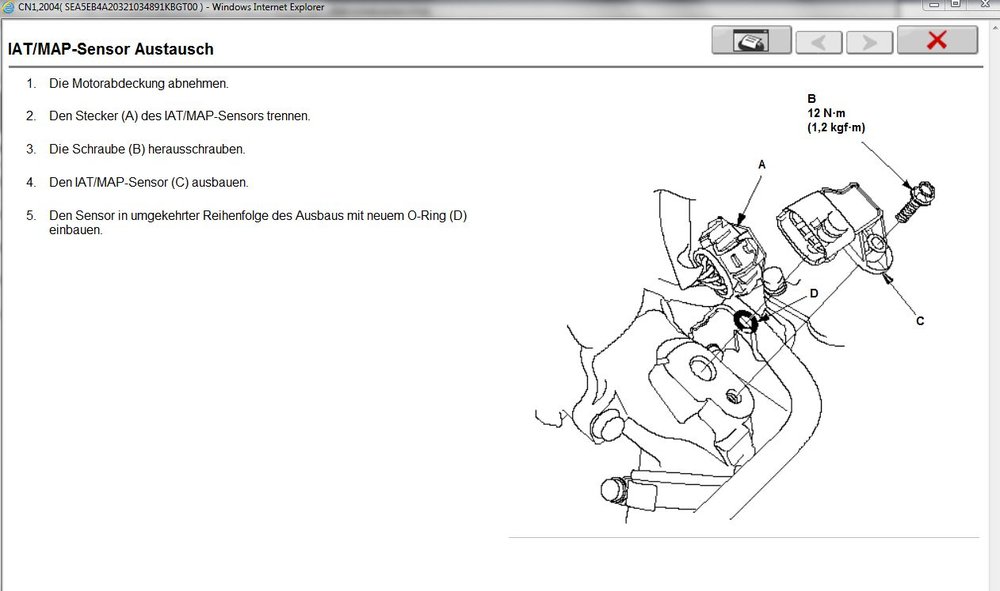 CN1,2004( SEA5EB4A20321034891KBGT00 ) - Windows Internet Explorer

IAT/MAP-Sensor Austausch

1. Die Motorabdeckung abnehmen.

2. Den Stecker (A) des IAT/MAP-Sensors trennen.

3. Die Schraube (B) herausschrauben.

4. Den IAT/MAP-Sensor (C) ausbauen.

5. Den Sensor in umgekehrter Reihenfolge des Ausbaus mit neuem O-Ring (D) einbauen.

B
12 N·m
(1,2 kgf·m)

A

D

C