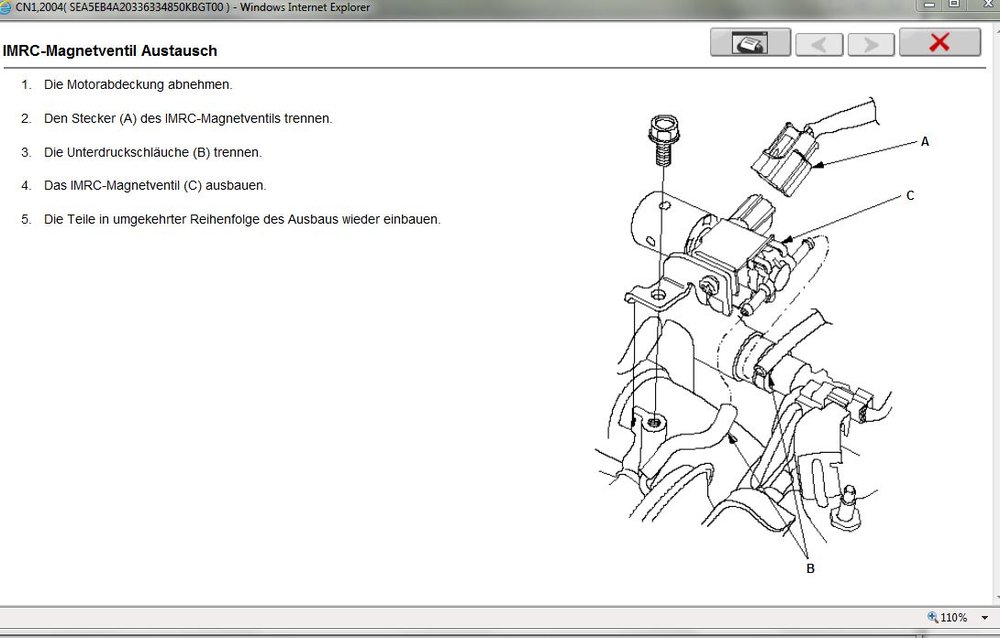 CN1,2004( SEA5EB4A20336334850KBGT00 ) - Windows Internet Explorer

IMRC-Magnetventil Austausch

1. Die Motorabdeckung abnehmen.

2. Den Stecker (A) des IMRC-Magnetventils trennen.

3. Die Unterdruckschläuche (B) trennen.

4. Das IMRC-Magnetventil (C) ausbauen.

5. Die Teile in umgekehrter Reihenfolge des Ausbaus wieder einbauen.

A

C

B

110%