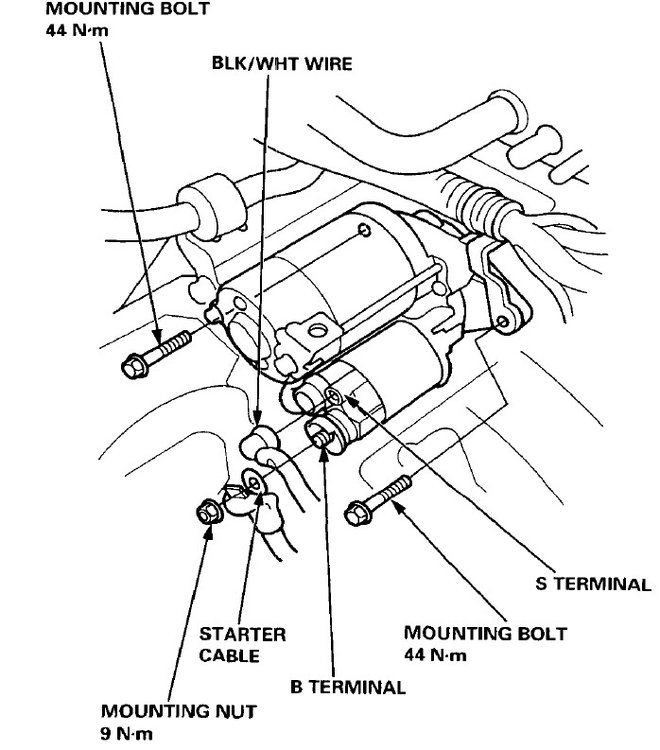 MOUNTING BOLT
44 N·m

BLK/WHT WIRE

S TERMINAL

STARTER
CABLE

MOUNTING BOLT
44 N·m

B TERMINAL

MOUNTING NUT
9 N·m