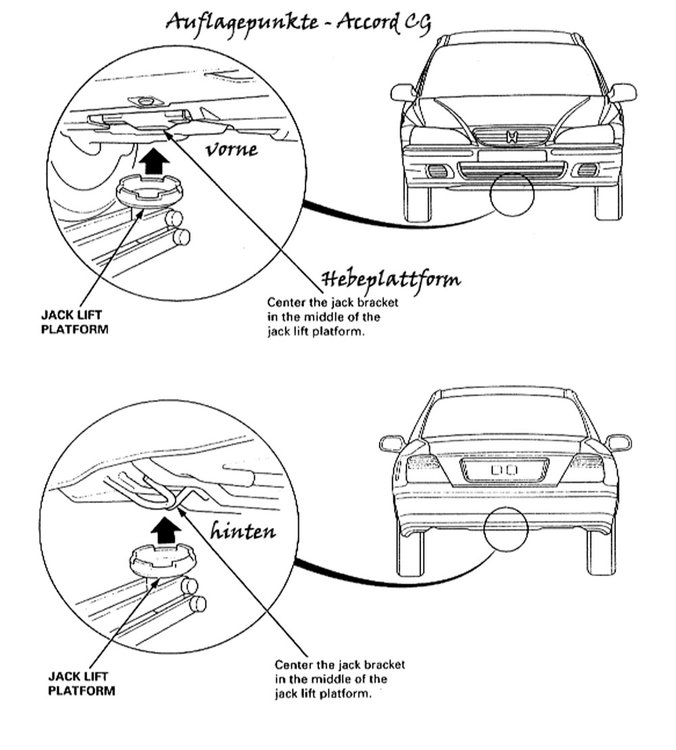 Auflagepunkte - Accord CG

vorne

Hebeplattform

JACK LIFT PLATFORM

Center the jack bracket in the middle of the jack lift platform.

hinten

JACK LIFT PLATFORM

Center the jack bracket in the middle of the jack lift platform.