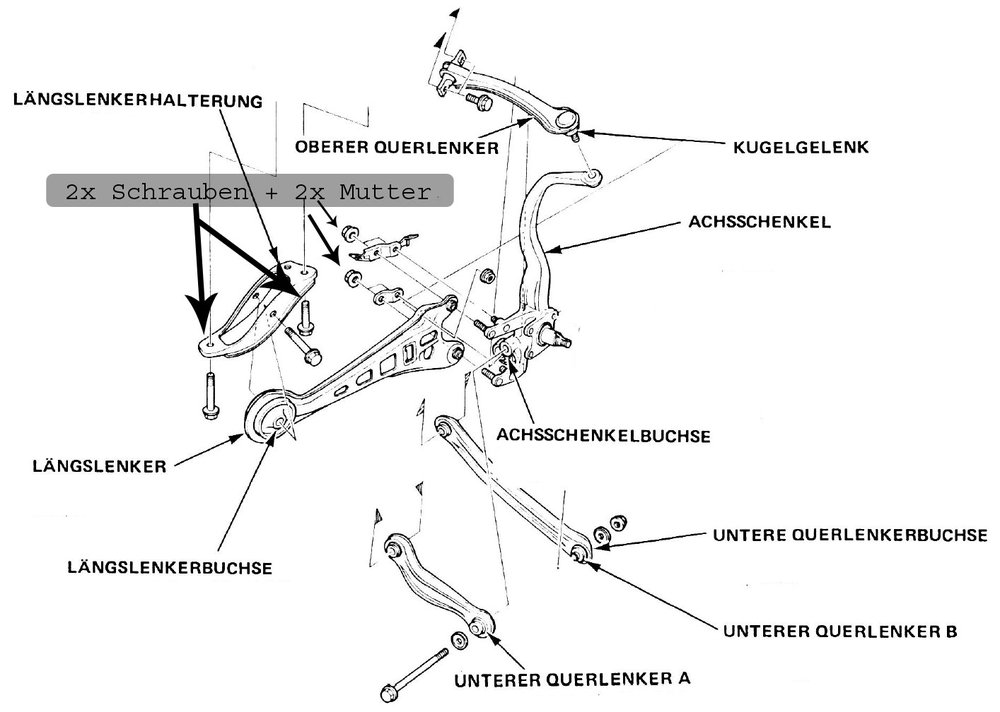 LÄNGSLENKERHALTERUNG

OBERER QUERLENKER

KUGELGELENK

2x Schrauben + 2x Mutter

ACHSSCHENKEL

ACHSSCHENKELBUCHSE

LÄNGSLENKER

LÄNGSLENKERBUCHSE

UNTERE QUERLENKERBUCHSE

UNTERER QUERLENKER B

UNTERER QUERLENKER A