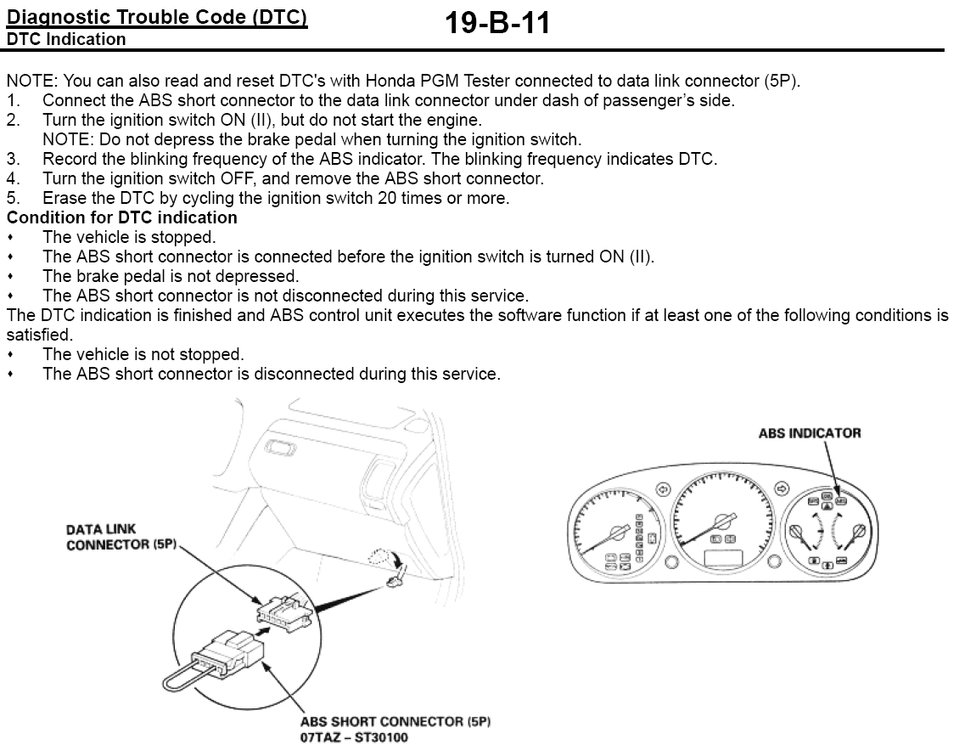 Diagnostic Trouble Code (DTC)
DTC Indication

19-B-11

NOTE: You can also read and reset DTC's with Honda PGM Tester connected to data link connector (5P).
1. Connect the ABS short connector to the data link connector under dash of passenger's side.
2. Turn the ignition switch ON (II), but do not start the engine.
NOTE: Do not depress the brake pedal when turning the ignition switch.
3. Record the blinking frequency of the ABS indicator. The blinking frequency indicates DTC.
4. Turn the ignition switch OFF, and remove the ABS short connector.
5. Erase the DTC by cycling the ignition switch 20 times or more.

Condition for DTC indication
• The vehicle is stopped.
• The ABS short connector is connected before the ignition switch is turned ON (II).
• The brake pedal is not depressed.
• The ABS short connector is not disconnected during this service.

The DTC indication is finished and ABS control unit executes the software function if at least one of the following conditions is satisfied.
• The vehicle is not stopped.
• The ABS short connector is disconnected during this service.

DATA LINK CONNECTOR (5P)

ABS SHORT CONNECTOR (5P)
07TAZ – ST30100

ABS INDICATOR