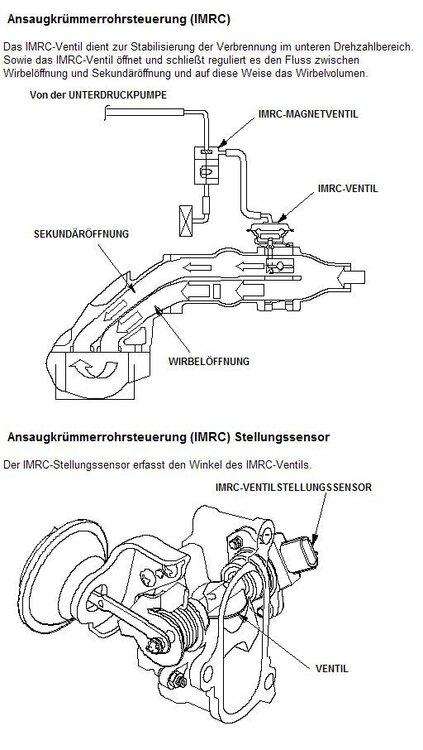 Ansaugkrümmerrohrsteuerung (IMRC)

Das IMRC-Ventil dient zur Stabilisierung der Verbrennung im unteren Drehzahlbereich. Sowie das IMRC-Ventil öffnet und schließt reguliert es den Fluss zwischen Wirbelöffnung und Sekundäröffnung und auf diese Weise das Wirbelvolumen.

Von der UNTERDRUCKPUMPE

IMRC-MAGNETVENTIL

IMRC-VENTIL

SEKUNDÄRÖFFNUNG

WIRBELÖFFNUNG

Ansaugkrümmerrohrsteuerung (IMRC) Stellungssensor

Der IMRC-Stellungssensor erfasst den Winkel des IMRC-Ventils.

IMRC-VENTILSTELLUNGSSENSOR

VENTIL