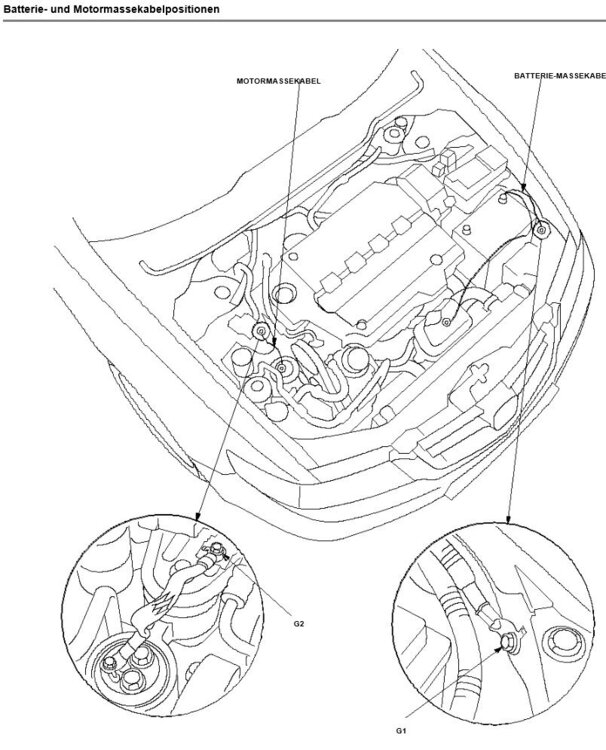 Batterie- und Motormassekabelpositionen

MOTORMASSEKABEL

BATTERIE-MASSEKABE

G2

G1