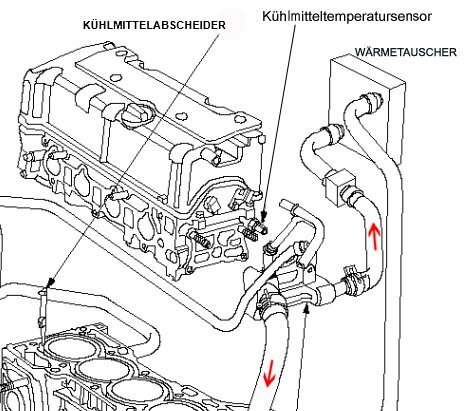 KÜHLMITTELABSCHEIDER

Kühlmitteltemperatursensor

WÄRMETAUSCHER