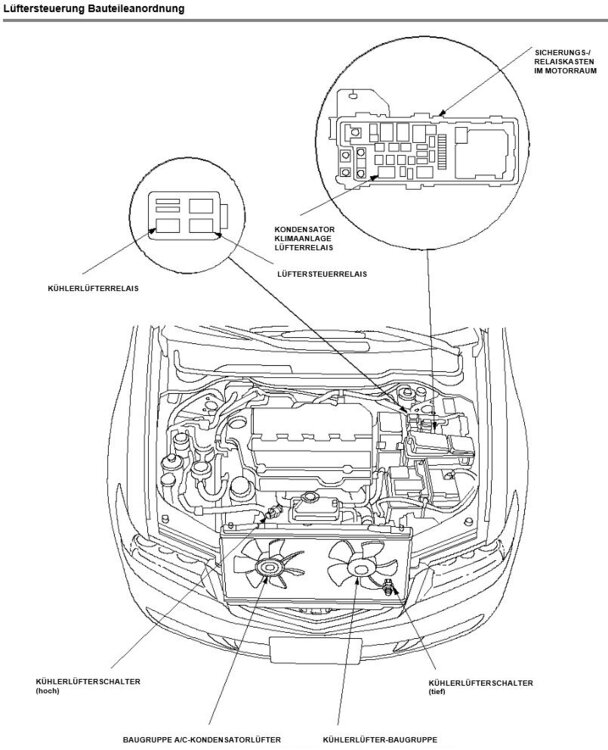 Lüftersteuerung Bauteileanordnung

SICHERUNGS-/ RELAISKASTEN IM MOTORRAUM

KONDENSATOR KLIMAANLAGE LÜFTERRELAIS

LÜFTERSTEUERRELAIS

KÜHLERLÜFTERRELAIS

KÜHLERLÜFTERSCHALTER (hoch)

KÜHLERLÜFTERSCHALTER (tief)

BAUGRUPPE A/C-KONDENSATORLÜFTER

KÜHLERLÜFTER-BAUGRUPPE