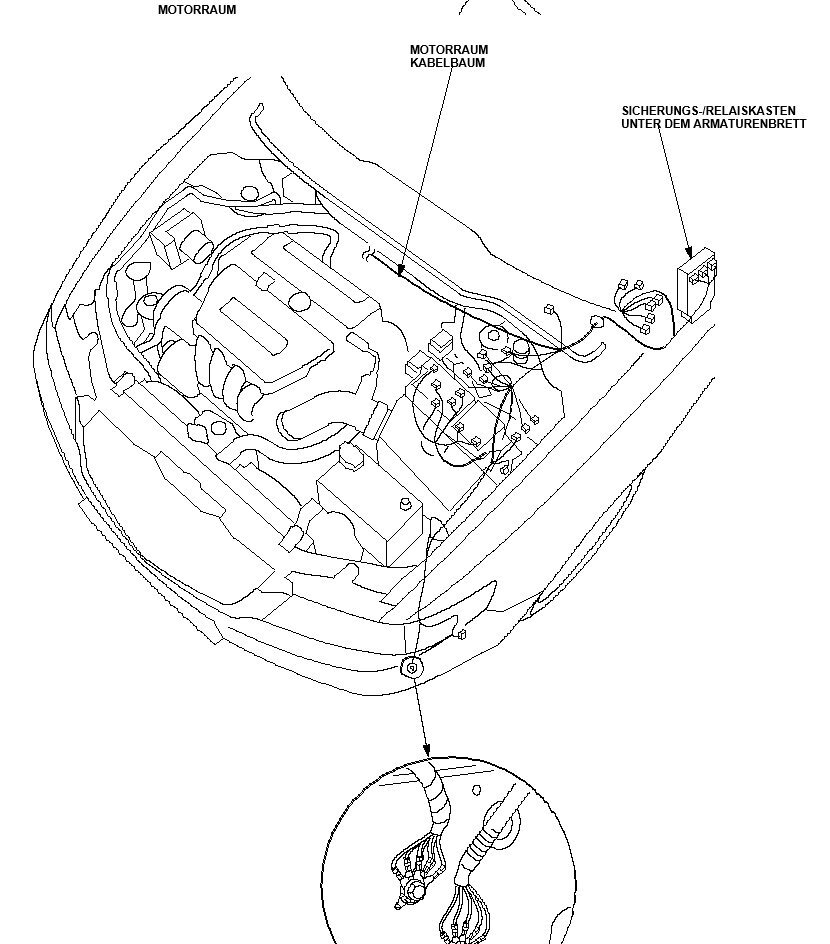 MOTORRAUM

MOTORRAUM
KABELBAUM

SICHERUNGS-/RELAISKASTEN
UNTER DEM ARMATURENBRETT