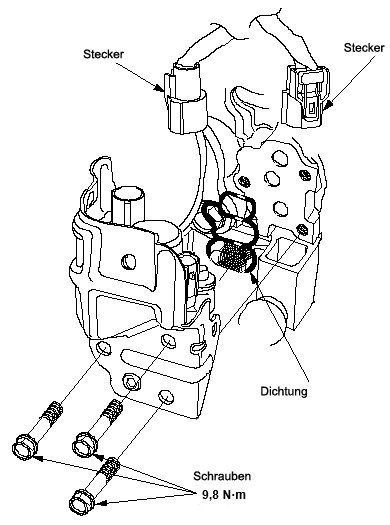 Stecker

Stecker

Dichtung

Schrauben
9,8 N·m